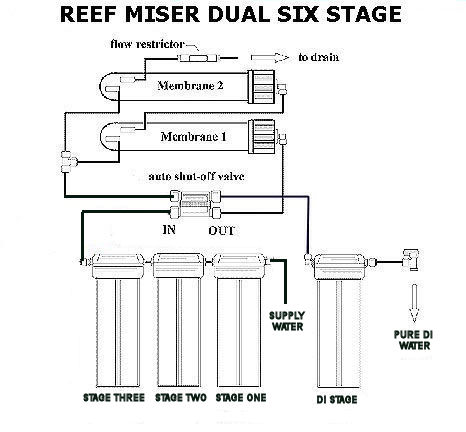 REEF MISER DUAL SIX STAGE

flow restrictor

to drain

Membrane 2

Membrane 1

auto shut-off valve

IN

OUT

SUPPLY WATER

PURE DI WATER

STAGE THREE

STAGE TWO

STAGE ONE

DI STAGE