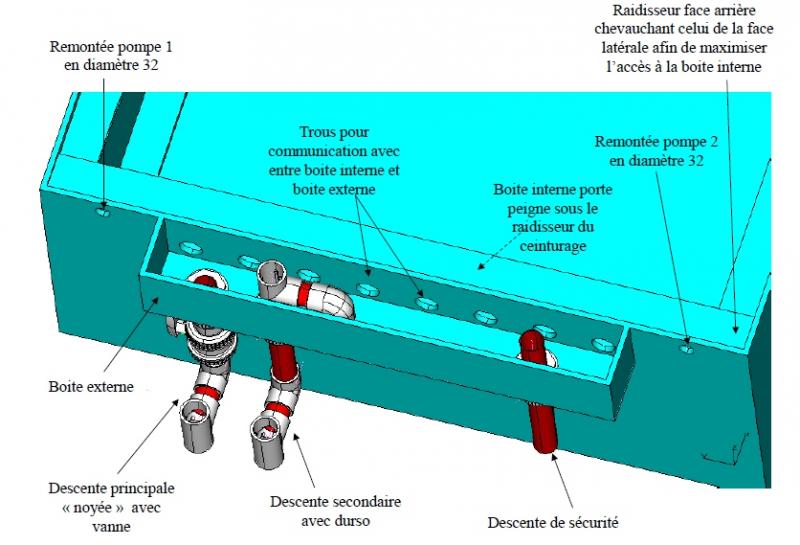 Remontée pompe 1 en diamètre 32

Raidisseur face arrière chevauchant celui de la face latérale afin de maximiser l'accès à la boite interne

Trous pour communication avec entre boite interne et boite externe

Remontée pompe 2 en diamètre 32

Boite interne porte peigne sous le raidisseur du ceinturage

Boite externe

Descente principale « noyée » avec vanne

Descente secondaire avec durso

Descente de sécurité